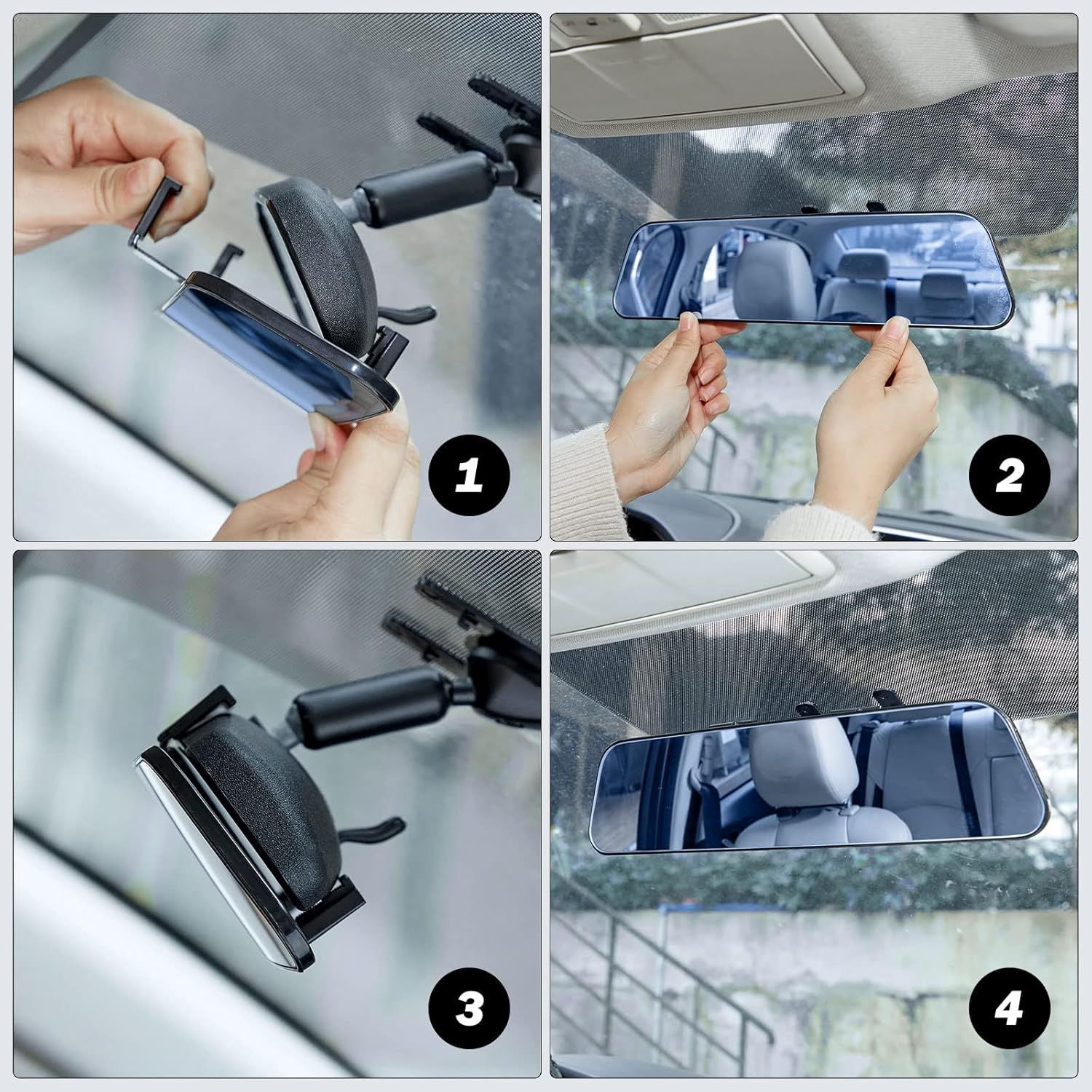 1

2

3

4